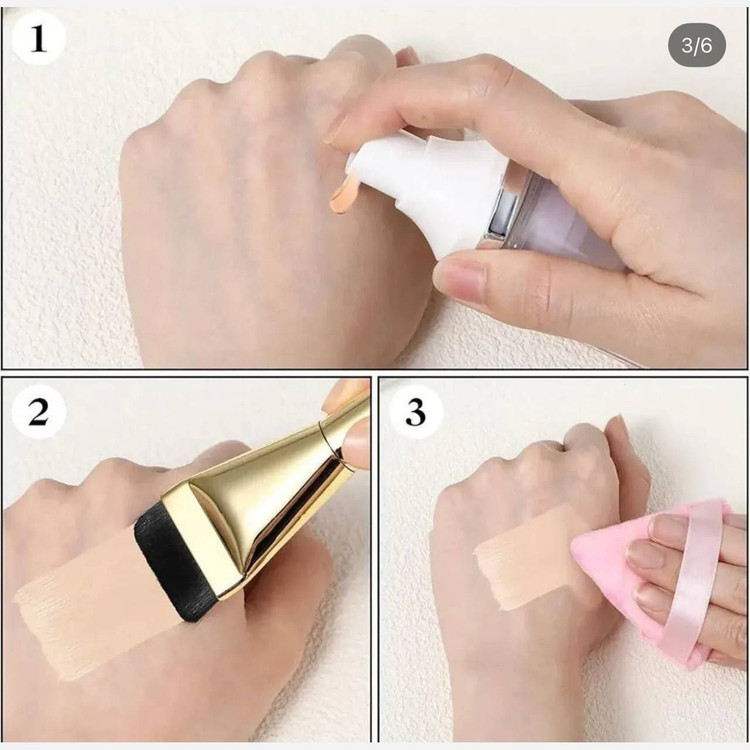 1
3/6
2
3